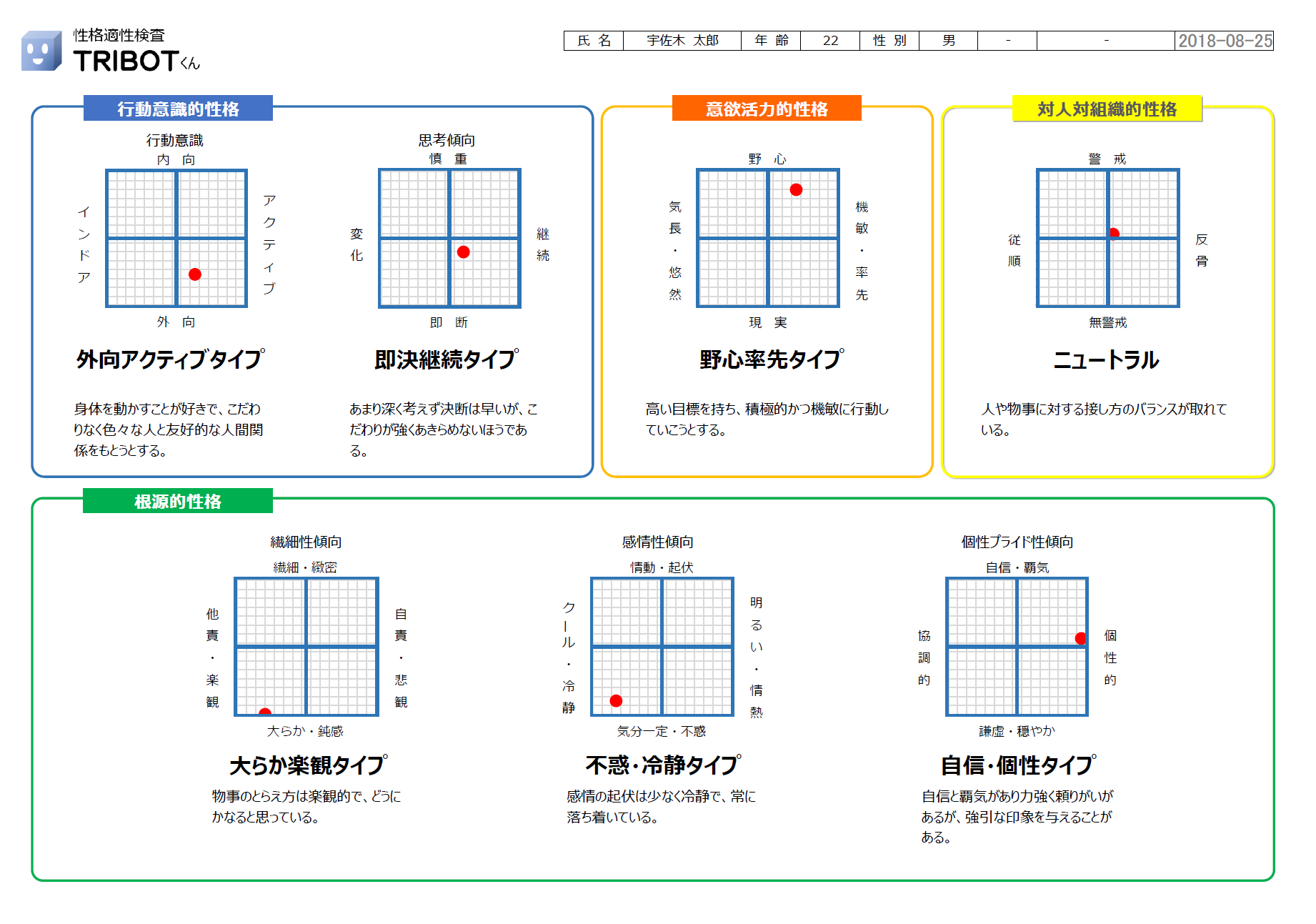 性格適性検査
TRIBOTくん

| 氏 名 | 宇佐木 太郎 | 年 齢 | 22 | 性 別 | 男 | - | - | 2018-08-25 |
|---|---|---|---|---|---|---|---|---|

行動意識的性格

行動意識
内 向
インドア
アクティブ
外 向

外向アクティブタイプ

身体を動かすことが好きで、こだわりなく色々な人と友好的な人間関係をもとうとする。

思考傾向
慎 重
変化
継続
即 断

即決継続タイプ

あまり深く考えず決断は早いが、こだわりが強くあきらめないほうである。

意欲活力的性格

野 心
気長・悠然
機敏・率先
現 実

野心率先タイプ

高い目標を持ち、積極的かつ機敏に行動していこうとする。

対人対組織的性格

警 戒
従順
反骨
無警戒

ニュートラル

人や物事に対する接し方のバランスが取れている。

根源的性格

繊細性傾向
繊細・緻密
他責・楽観
自責・悲観
大らか・鈍感

大らか楽観タイプ

物事のとらえ方は楽観的で、どうにかなると思っている。

感情性傾向
情動・起伏
クール・冷静
明るい・情熱
気分一定・不惑

不惑・冷静タイプ

感情の起伏は少なく冷静で、常に落ち着いている。

個性プライド性傾向
自信・覇気
協調的
個性的
謙虚・穏やか

自信・個性タイプ

自信と覇気があり力強く頼りがいがあるが、強引な印象を与えることがある。